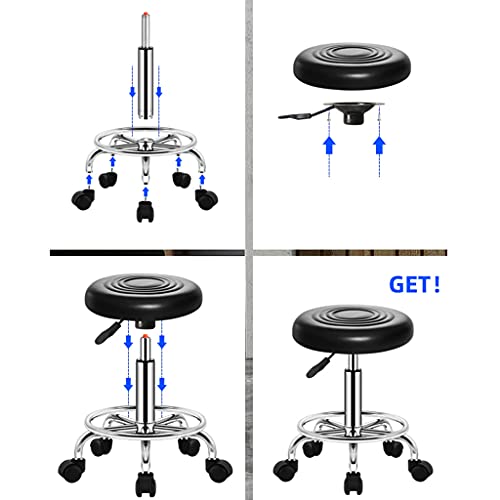 GET !