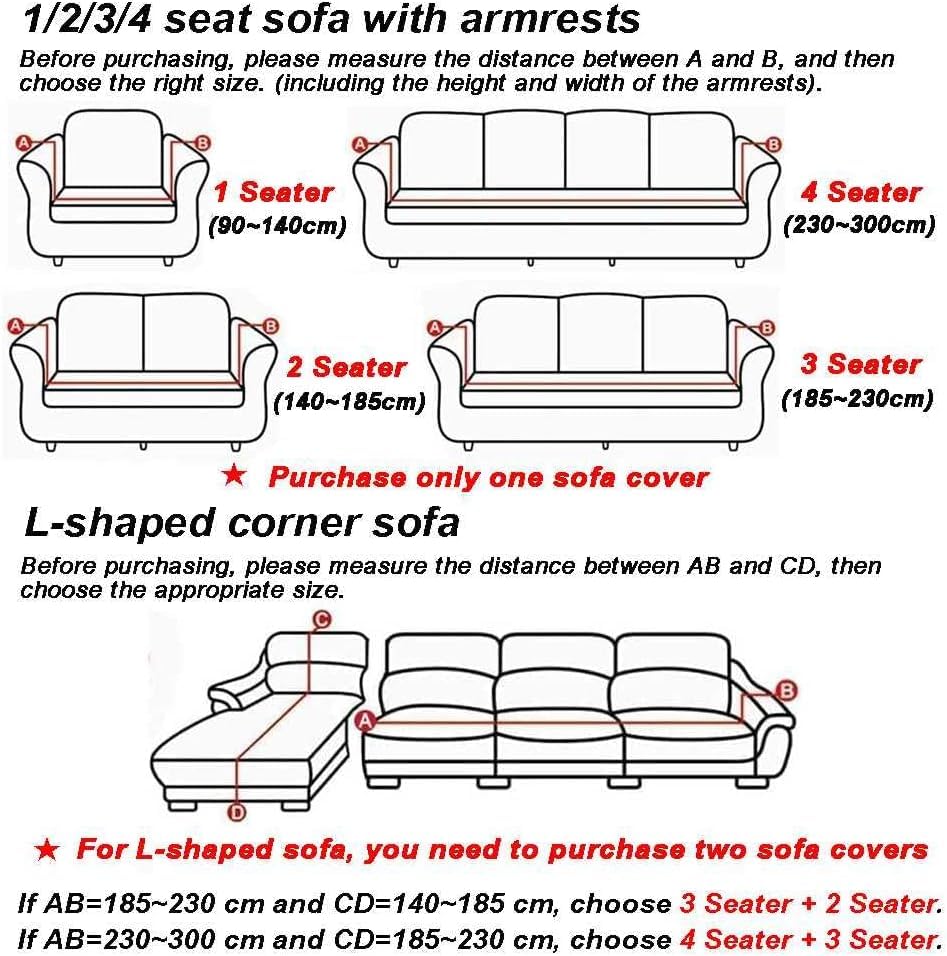 1/2/3/4 seat sofa with armrests

Before purchasing, please measure the distance between A and B, and then choose the right size. (including the height and width of the armrests).

A B 1 Seater (90~140cm)

A B 4 Seater (230~300cm)

A B 2 Seater (140~185cm)

A B 3 Seater (185~230cm)

★ Purchase only one sofa cover

L-shaped corner sofa

Before purchasing, please measure the distance between AB and CD, then choose the appropriate size.

C A B D

★ For L-shaped sofa, you need to purchase two sofa covers

If AB=185~230 cm and CD=140~185 cm, choose 3 Seater + 2 Seater.

If AB=230~300 cm and CD=185~230 cm, choose 4 Seater + 3 Seater.