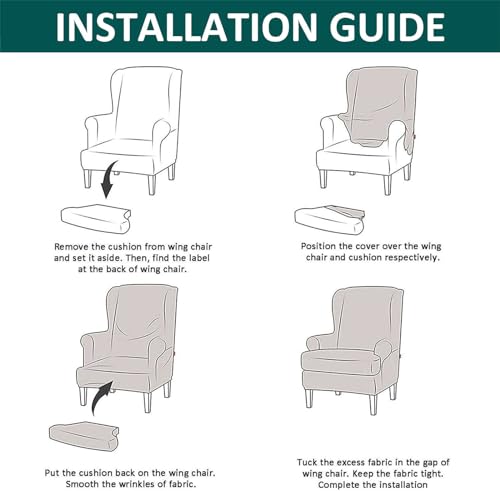 INSTALLATION GUIDE

Remove the cushion from wing chair and set it aside. Then, find the label at the back of wing chair.

Position the cover over the wing chair and cushion respectively.

Put the cushion back on the wing chair. Smooth the wrinkles of fabric.

Tuck the excess fabric in the gap of wing chair. Keep the fabric tight. Complete the installation