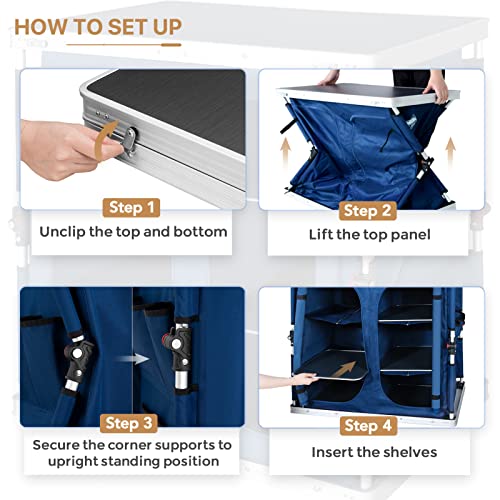 HOW TO SET UP

Step 1
Unclip the top and bottom

Step 2
Lift the top panel

Step 3
Secure the corner supports to upright standing position

Step 4
Insert the shelves