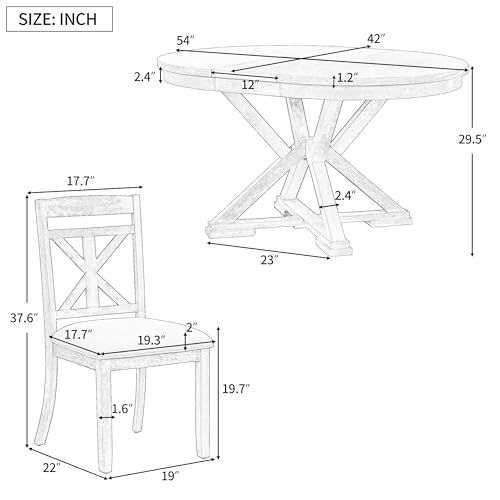 SIZE: INCH

54″
42″
2.4″
12″
1.2″
29.5″
2.4″
23″

17.7″
37.6″
17.7″
19.3″
2″
19.7″
1.6″
22″
19″