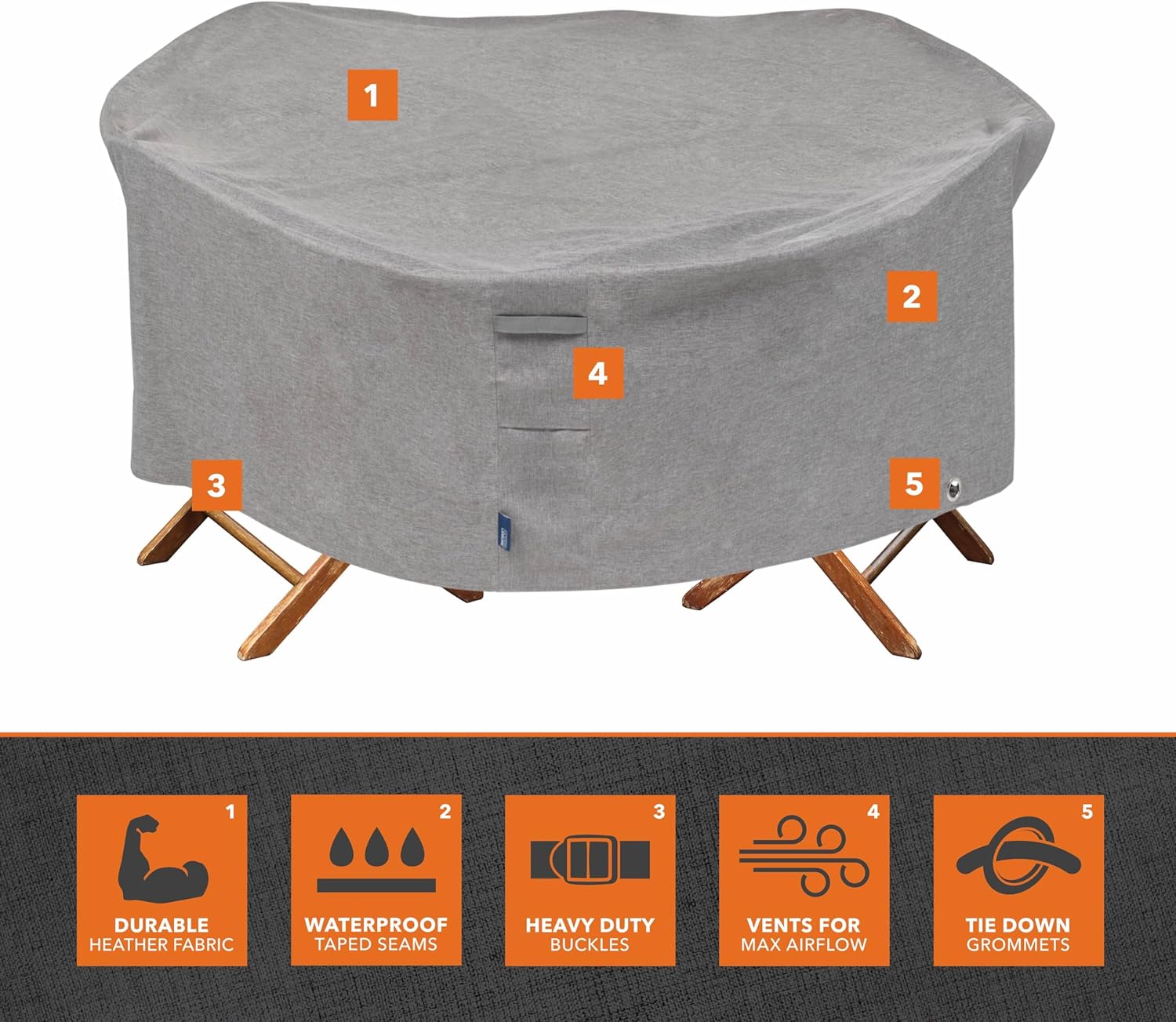 1

2

4

3

5

1
DURABLE
HEATHER FABRIC

2
WATERPROOF
TAPED SEAMS

3
HEAVY DUTY
BUCKLES

4
VENTS FOR
MAX AIRFLOW

5
TIE DOWN
GROMMETS