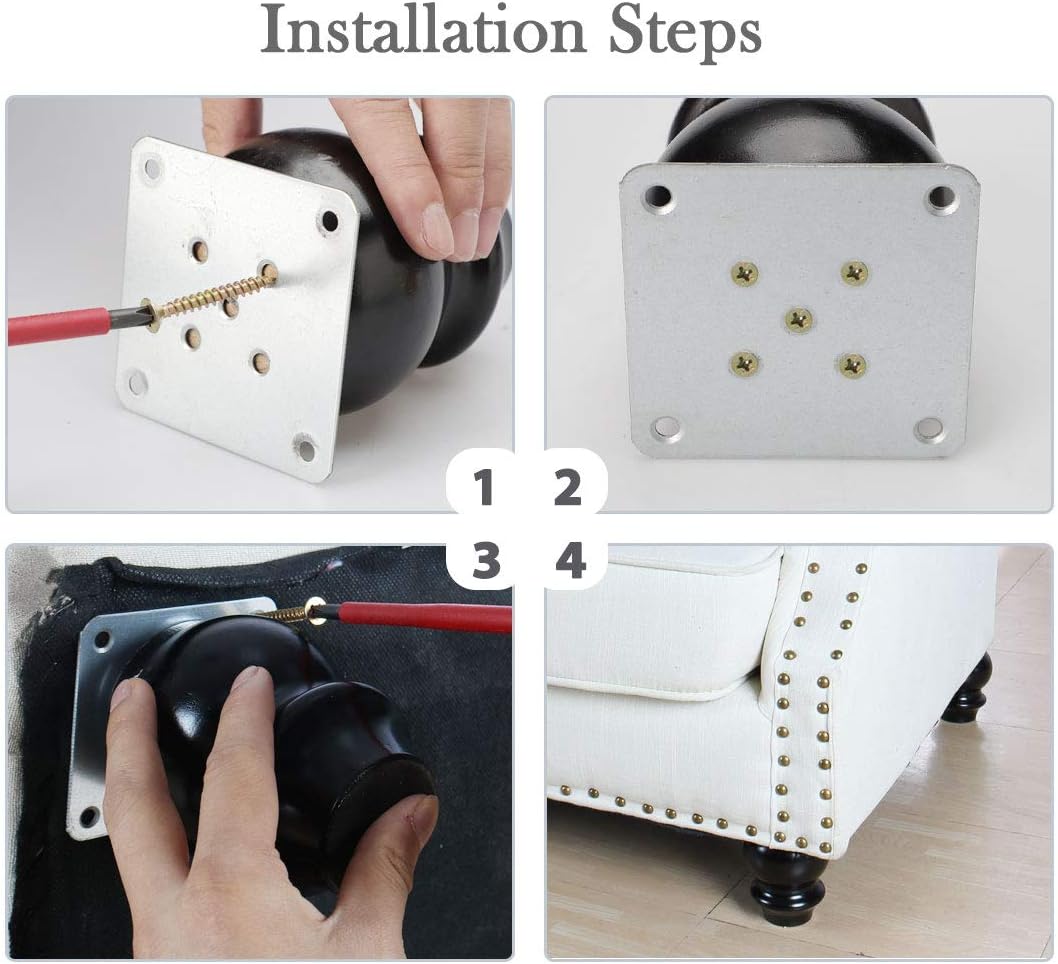 Installation Steps

1

2

3

4