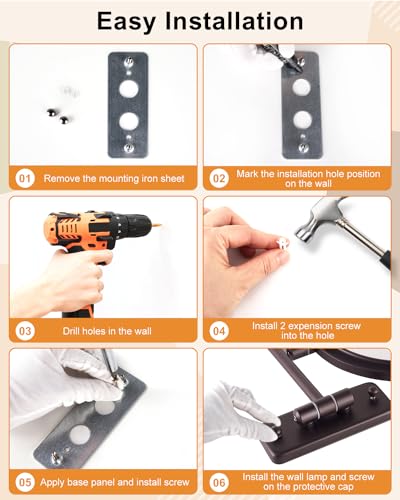 Easy Installation

01 Remove the mounting iron sheet

02 Mark the installation hole position on the wall

03 Drill holes in the wall

04 Install 2 expension screw into the hole

05 Apply base panel and install screw

06 Install the wall lamp and screw on the protective cap