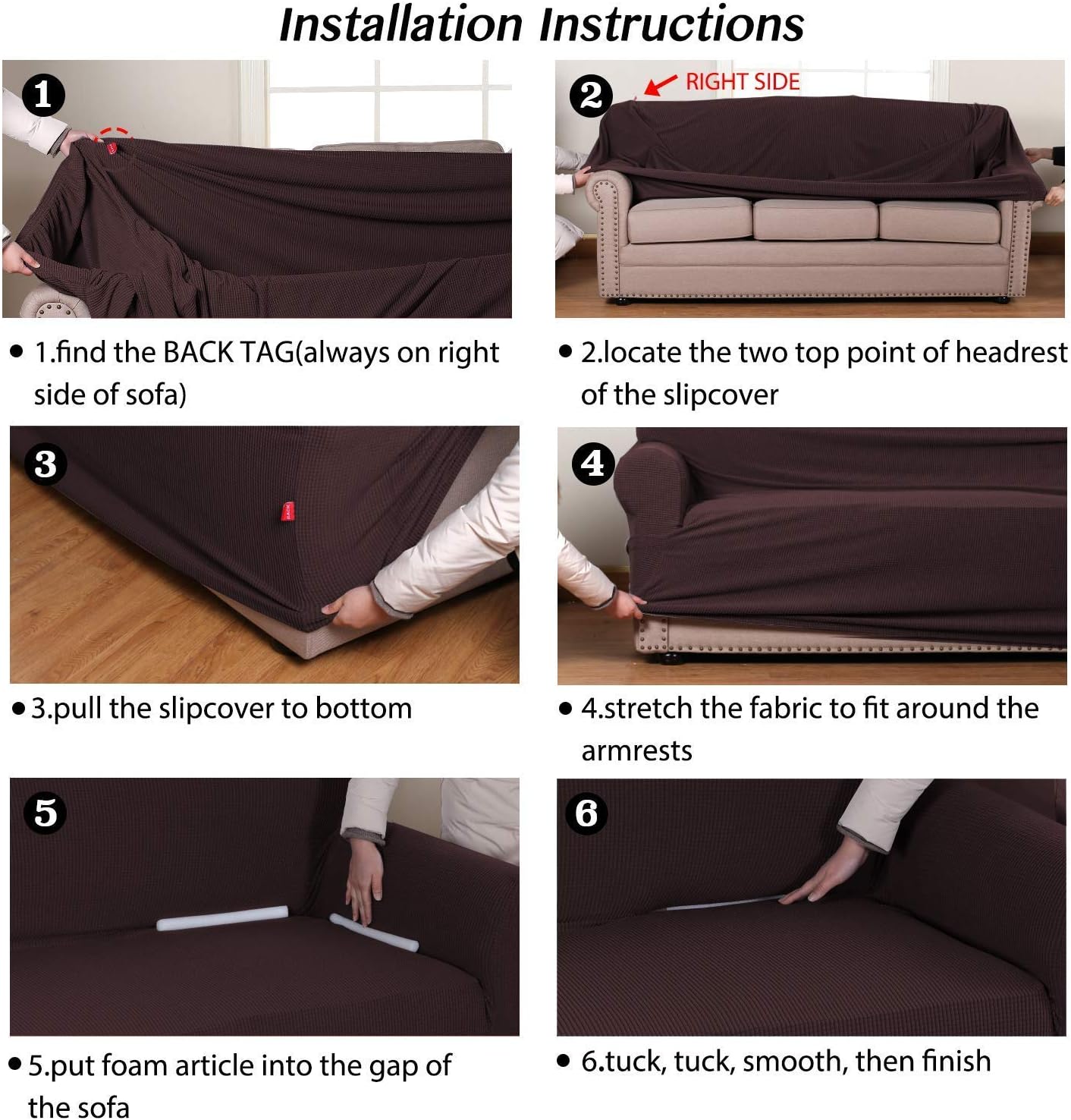 Installation Instructions

1

• 1.find the BACK TAG(always on right side of sofa)

2

RIGHT SIDE

• 2.locate the two top point of headrest of the slipcover

3

BACK

• 3.pull the slipcover to bottom

4

• 4.stretch the fabric to fit around the armrests

5

• 5.put foam article into the gap of the sofa

6

• 6.tuck, tuck, smooth, then finish