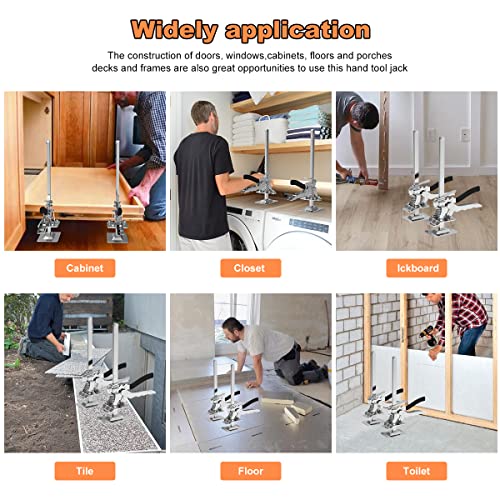 Widely application

The construction of doors, windows,cabinets, floors and porches decks and frames are also great opportunities to use this hand tool jack

Cabinet

Closet

Ickboard

Tile

Floor

Toilet