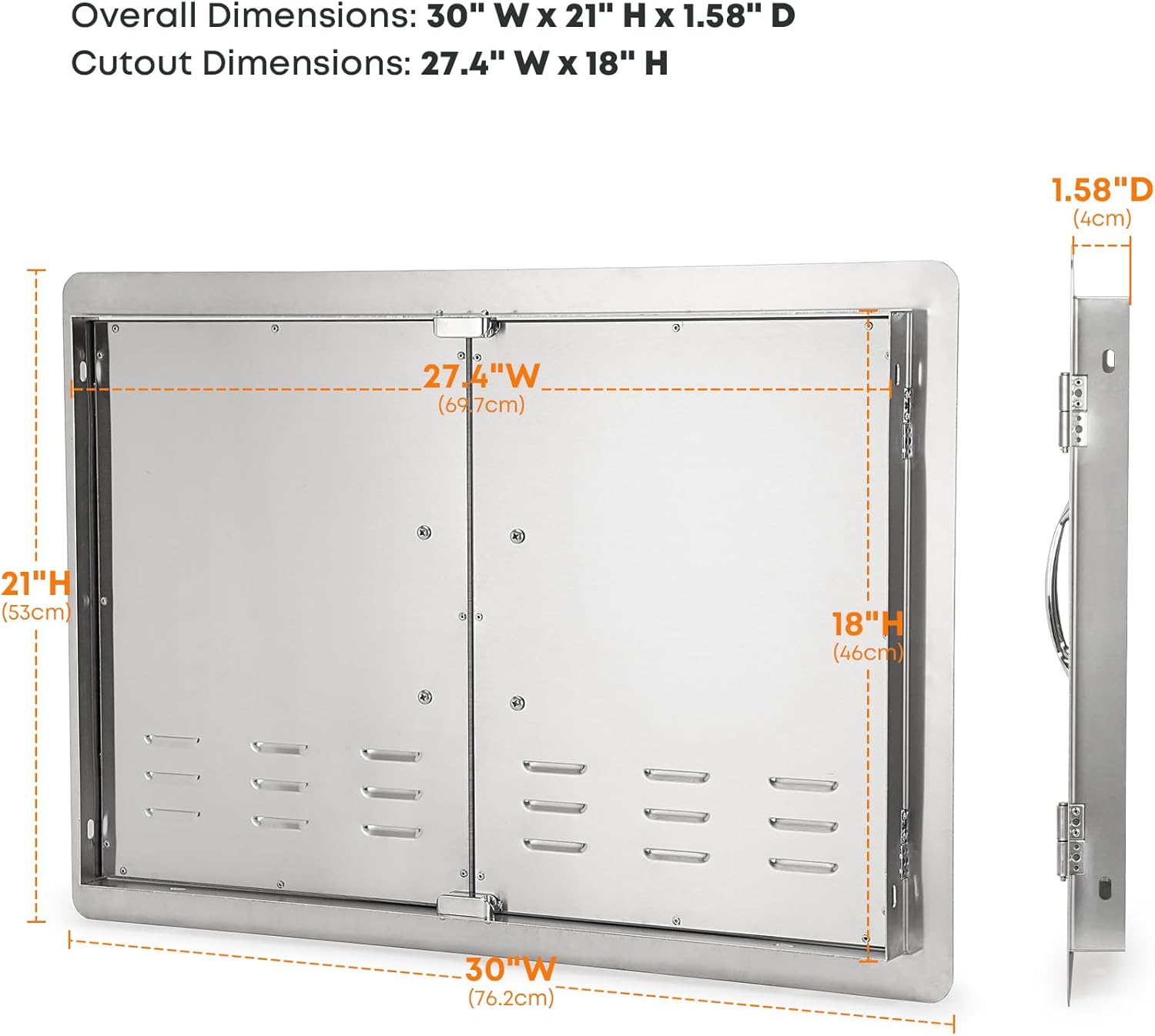 Overall Dimensions: 30" W x 21" H x 1.58" D
Cutout Dimensions: 27.4" W x 18" H

1.58"D
(4cm)

27.4"W
(69.7cm)

21"H
(53cm)

18"H
(46cm)

30"W
(76.2cm)