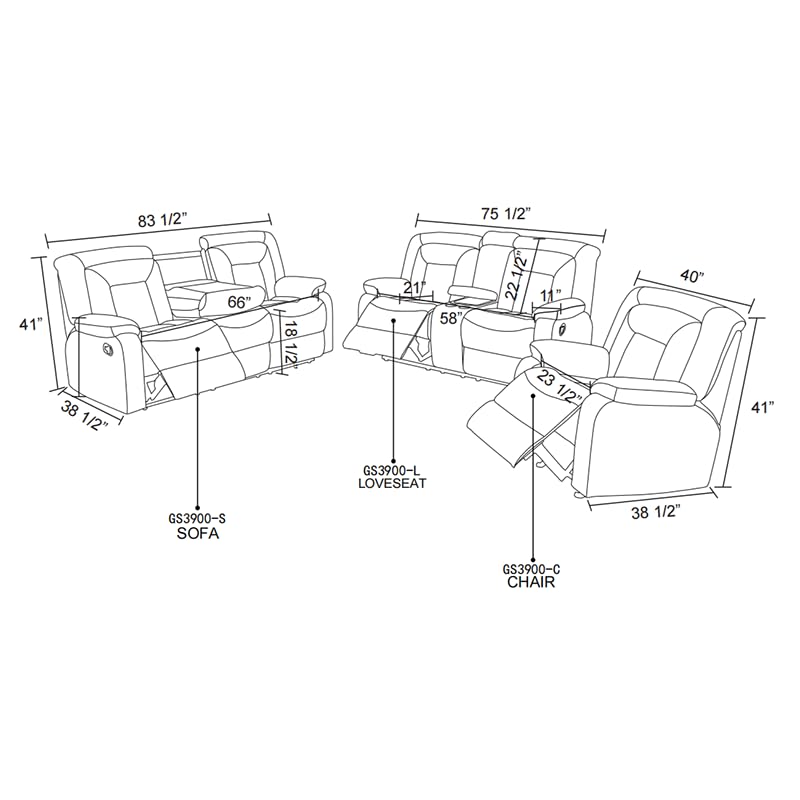 83 1/2”
41”
66”
18 1/2”
38 1/2”
GS3900-S
SOFA

75 1/2”
21”
22 1/2”
11”
58”
GS3900-L
LOVESEAT

40”
41”
23 1/2”
38 1/2”
GS3900-C
CHAIR