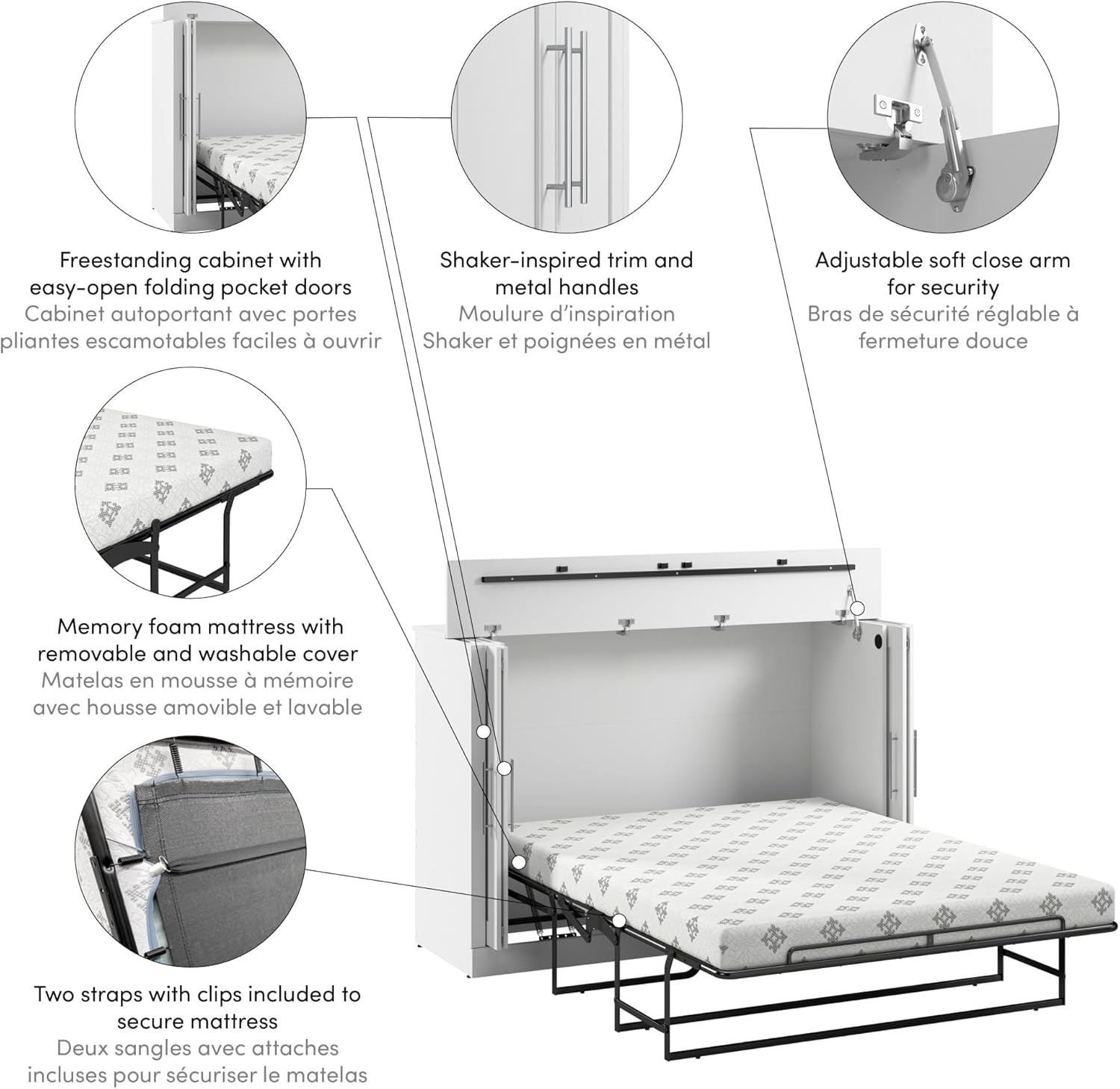 Freestanding cabinet with easy-open folding pocket doors
Cabinet autoportant avec portes pliantes escamotables faciles à ouvrir

Shaker-inspired trim and metal handles
Moulure d'inspiration Shaker et poignées en métal

Adjustable soft close arm for security
Bras de sécurité réglable à fermeture douce

Memory foam mattress with removable and washable cover
Matelas en mousse à mémoire avec housse amovible et lavable

Two straps with clips included to secure mattress
Deux sangles avec attaches incluses pour sécuriser le matelas