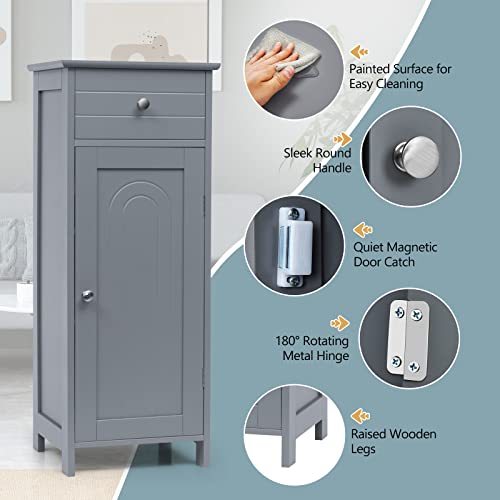 Painted Surface for Easy Cleaning

Sleek Round Handle

Quiet Magnetic Door Catch

180° Rotating Metal Hinge

Raised Wooden Legs