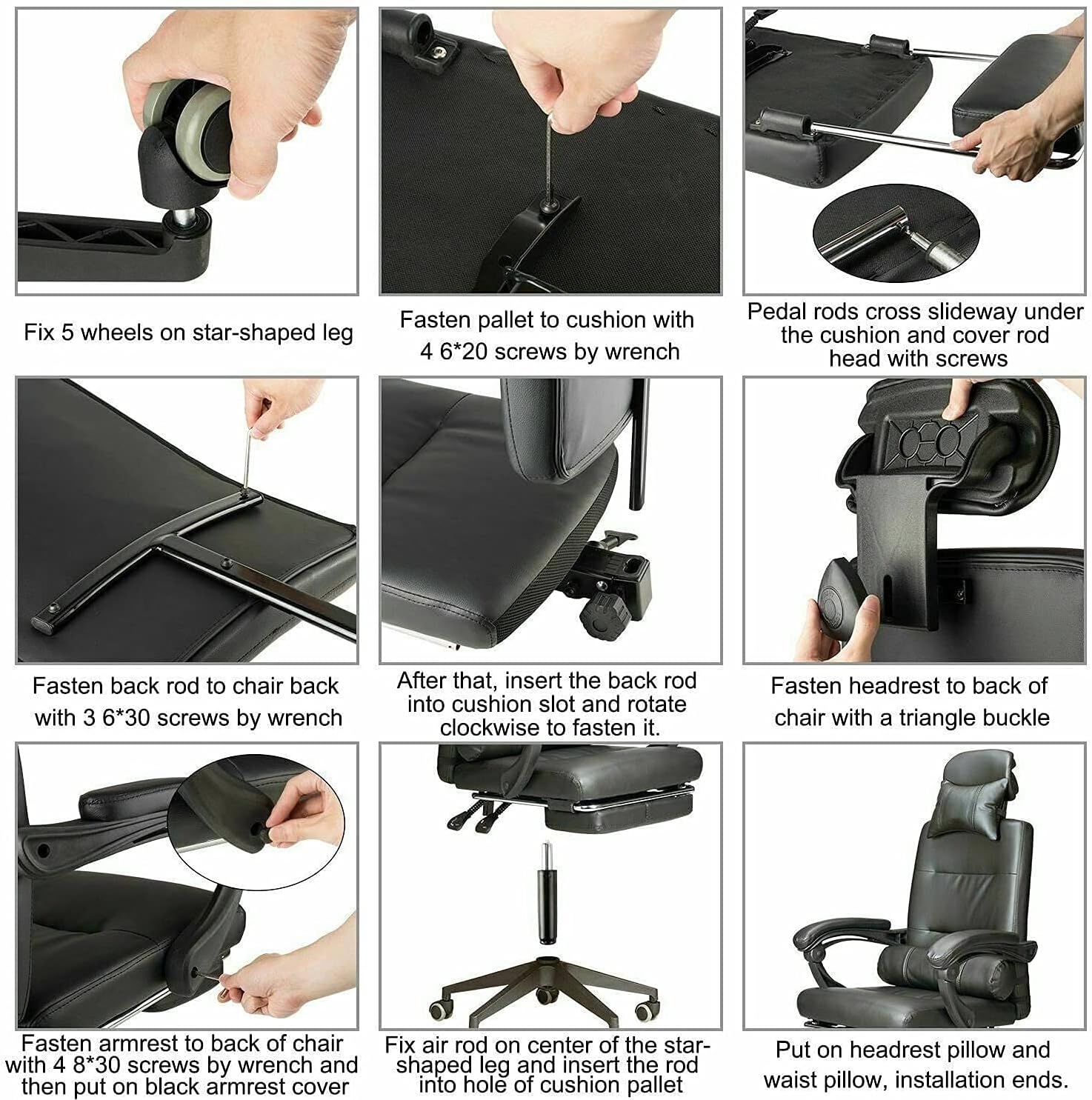 Fix 5 wheels on star-shaped leg

Fasten pallet to cushion with 4 6*20 screws by wrench

Pedal rods cross slideway under the cushion and cover rod head with screws

Fasten back rod to chair back with 3 6*30 screws by wrench

After that, insert the back rod into cushion slot and rotate clockwise to fasten it.

Fasten headrest to back of chair with a triangle buckle

Fasten armrest to back of chair with 4 8*30 screws by wrench and then put on black armrest cover

Fix air rod on center of the star-shaped leg and insert the rod into hole of cushion pallet

Put on headrest pillow and waist pillow, installation ends.