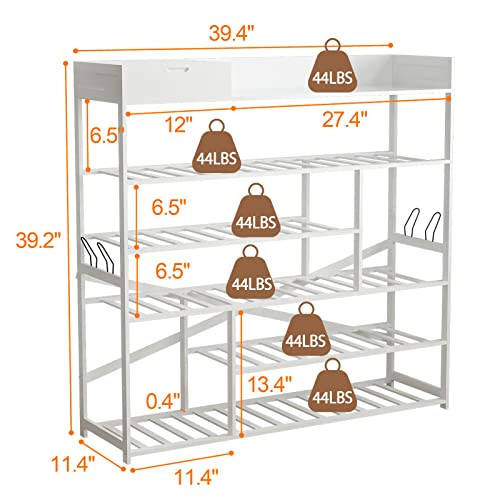 39.4"

44LBS

12"

27.4"

6.5"

44LBS

6.5"

44LBS

39.2"

6.5"

44LBS

44LBS

13.4"

0.4"

44LBS

11.4"

11.4"