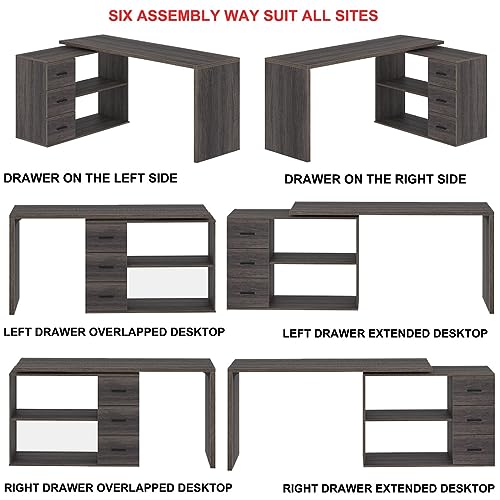 SIX ASSEMBLY WAY SUIT ALL SITES

DRAWER ON THE LEFT SIDE

DRAWER ON THE RIGHT SIDE

LEFT DRAWER OVERLAPPED DESKTOP

LEFT DRAWER EXTENDED DESKTOP

RIGHT DRAWER OVERLAPPED DESKTOP

RIGHT DRAWER EXTENDED DESKTOP