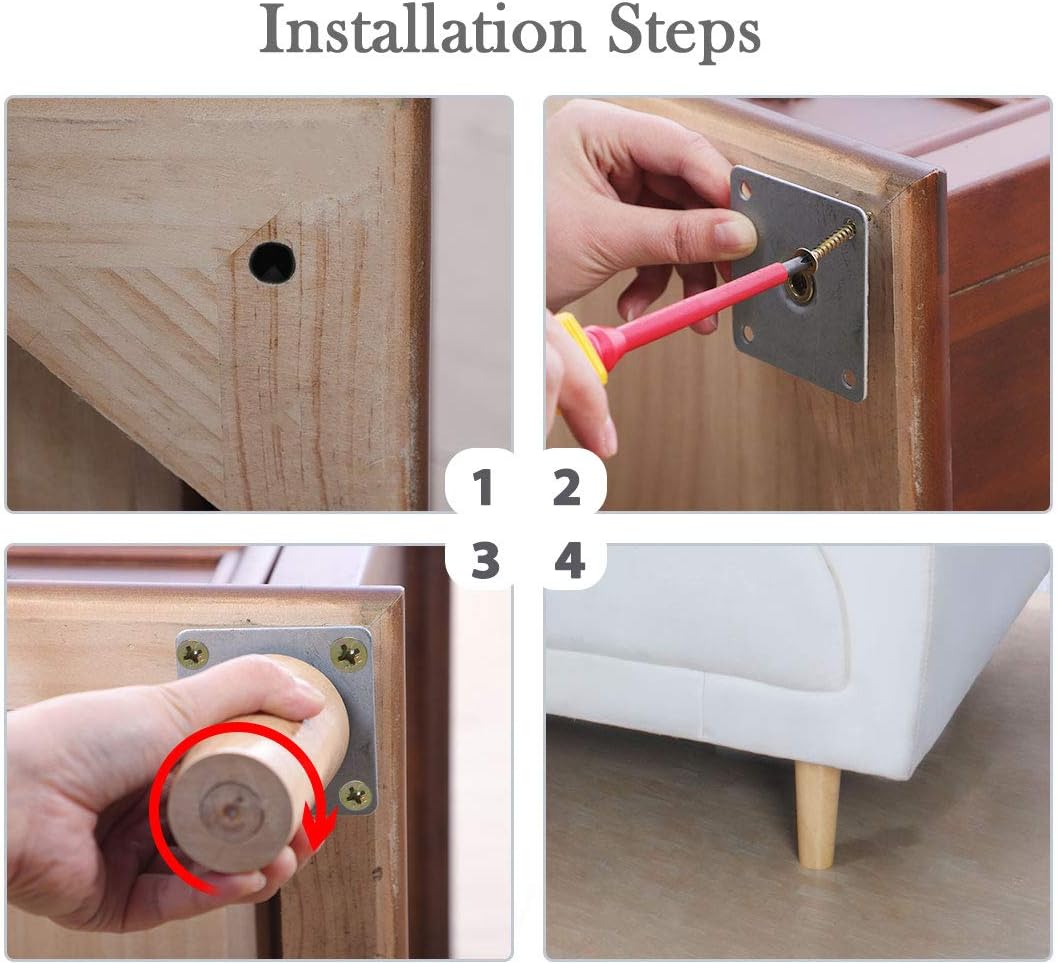 Installation Steps

1

2

3

4