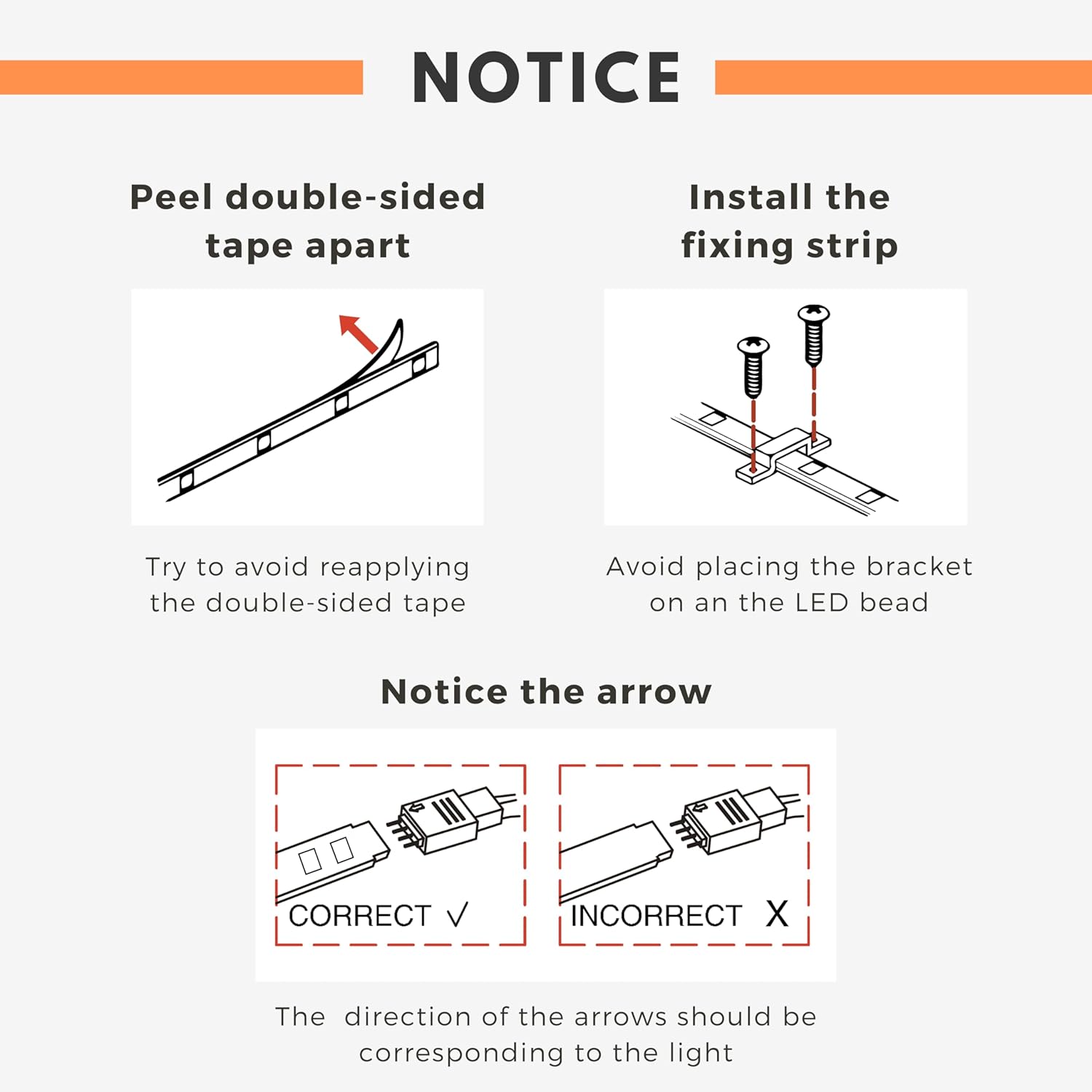 NOTICE

Peel double-sided tape apart

Try to avoid reapplying the double-sided tape

Install the fixing strip

Avoid placing the bracket on an the LED bead

Notice the arrow

CORRECT √

INCORRECT X

The direction of the arrows should be corresponding to the light