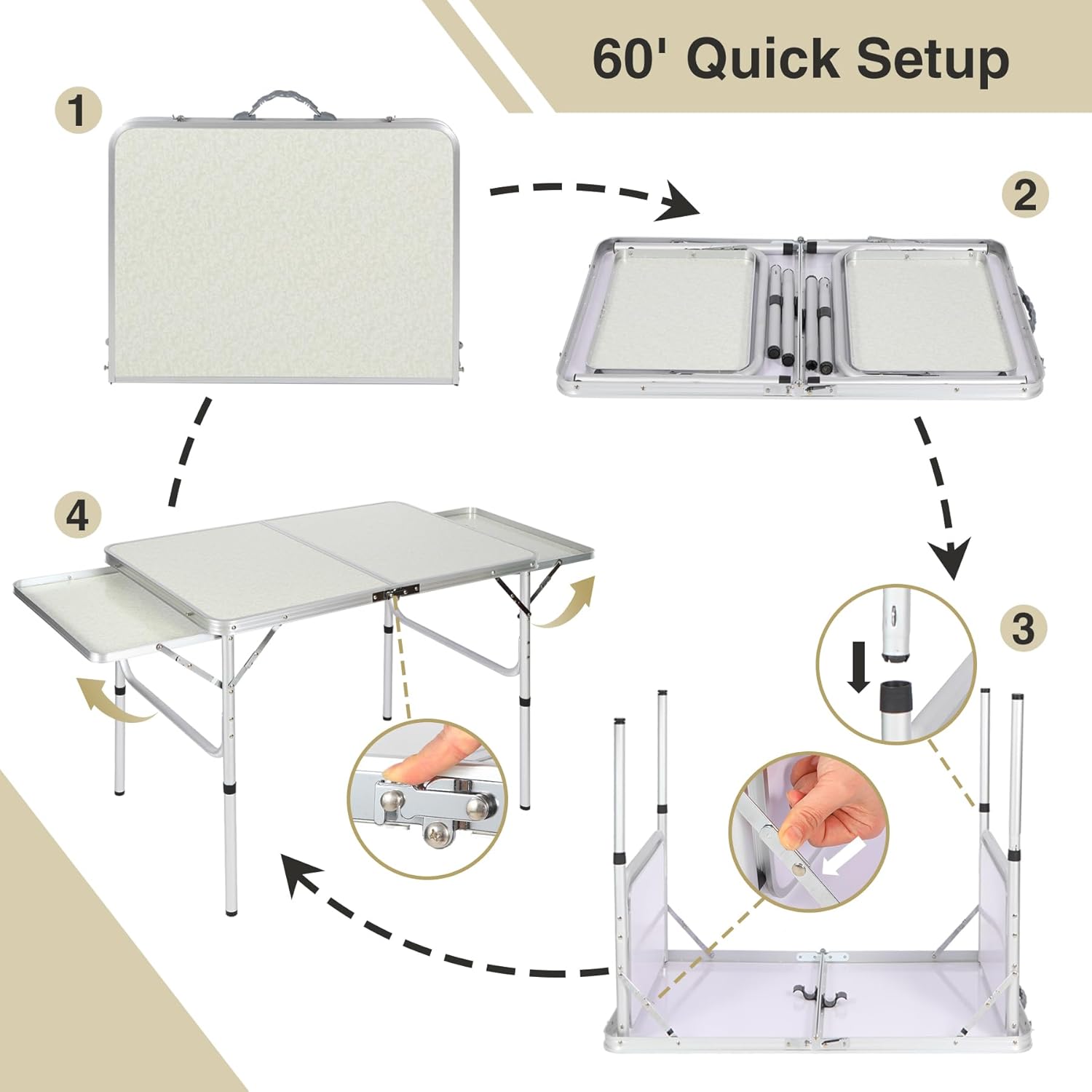 60' Quick Setup

1

2

3

4