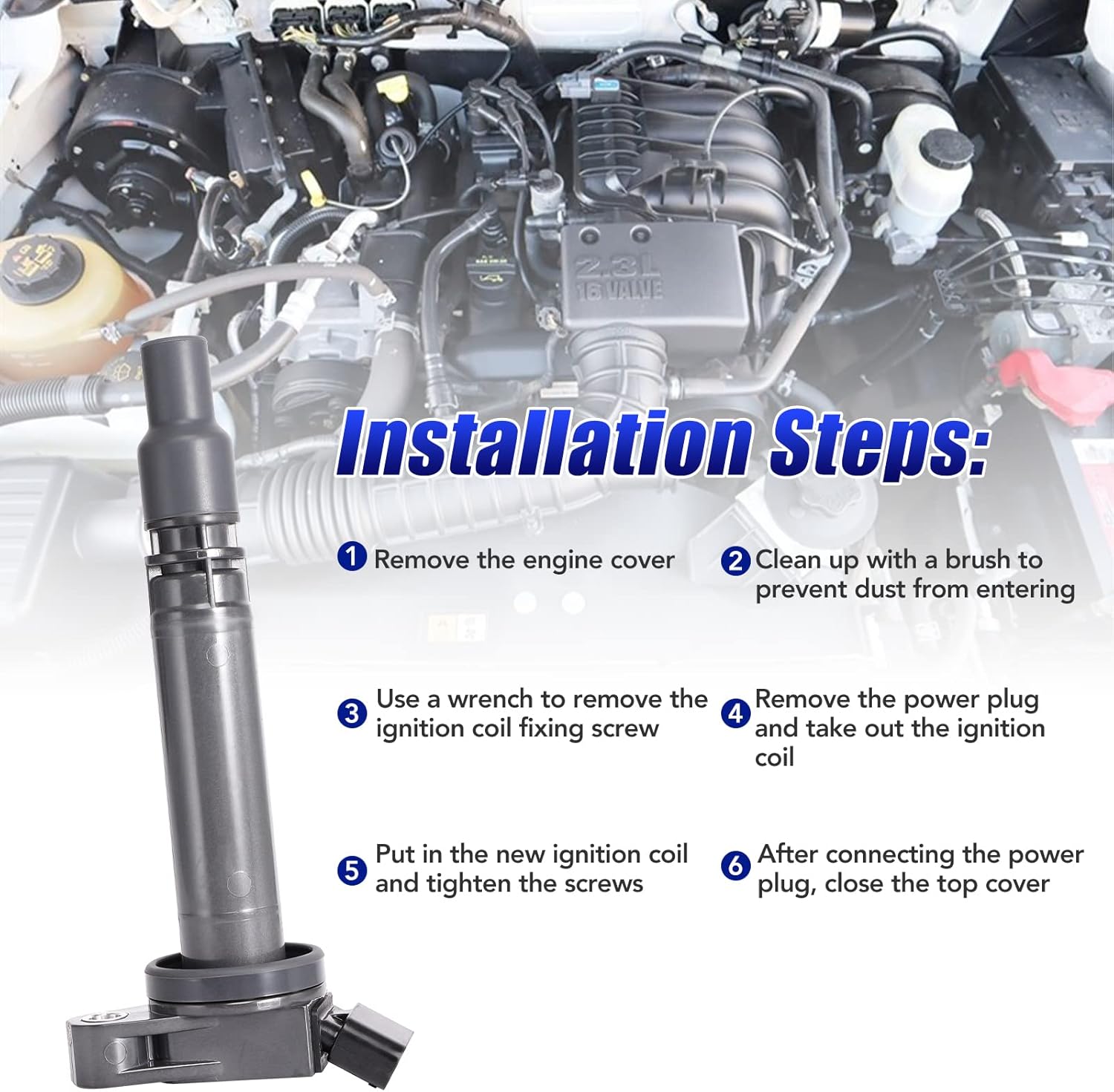 2.3L
16 VALVE

Installation Steps:

1 Remove the engine cover

2 Clean up with a brush to prevent dust from entering

3 Use a wrench to remove the ignition coil fixing screw

4 Remove the power plug and take out the ignition coil

5 Put in the new ignition coil and tighten the screws

6 After connecting the power plug, close the top cover