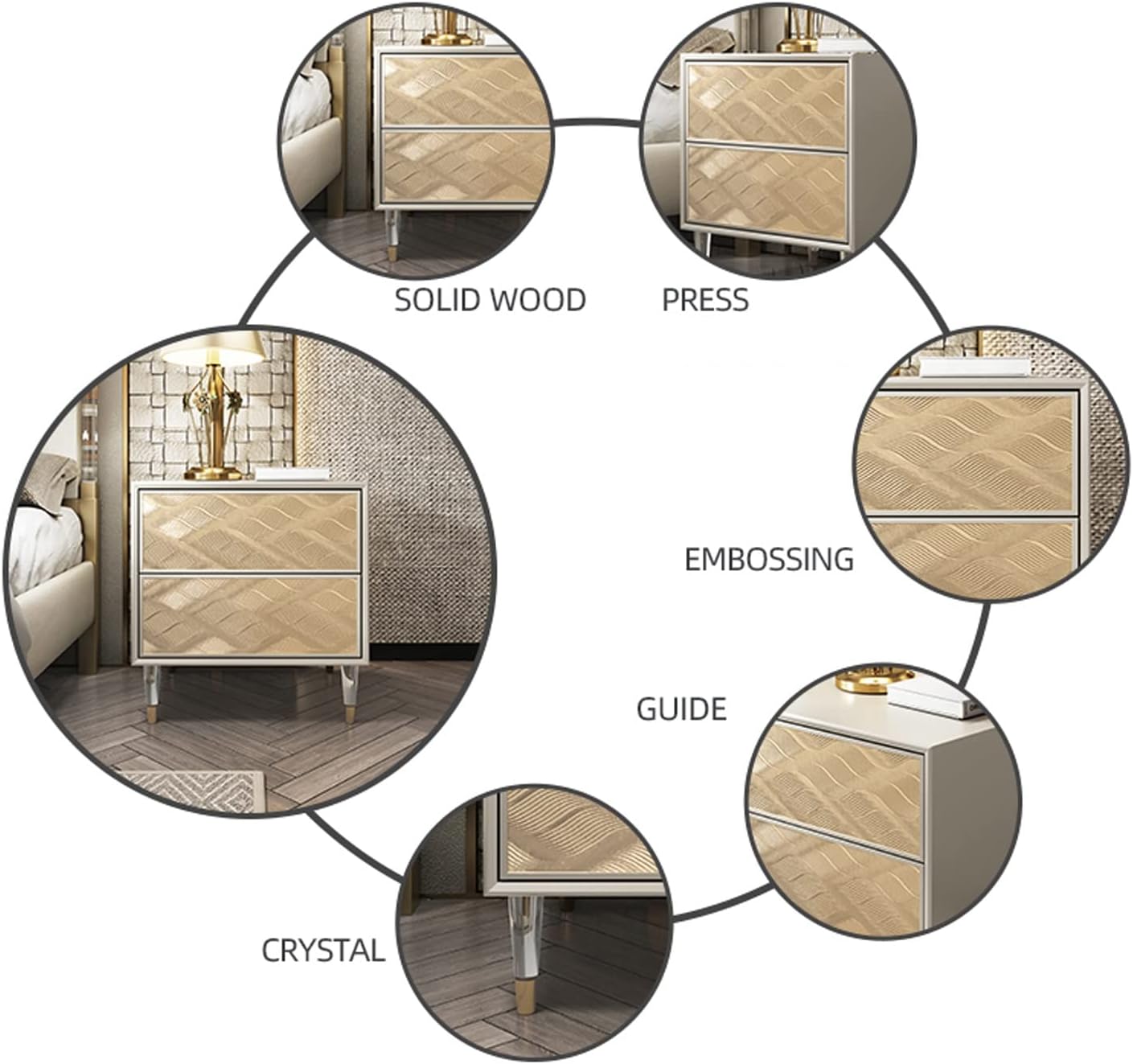 SOLID WOOD

PRESS

EMBOSSING

GUIDE

CRYSTAL