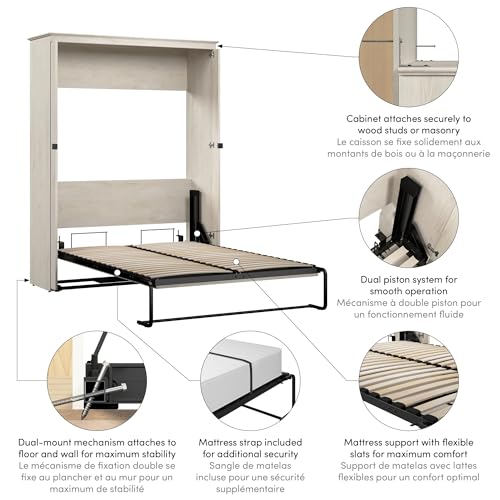 Cabinet attaches securely to wood studs or masonry
Le caisson se fixe solidement aux montants de bois ou à la maçonnerie

Dual piston system for smooth operation
Mécanisme à double piston pour un fonctionnement fluide

Dual-mount mechanism attaches to floor and wall for maximum stability
Le mécanisme de fixation double se fixe au plancher et au mur pour un maximum de stabilité

Mattress strap included for additional security
Sangle de matelas incluse pour une sécurité supplémentaire

Mattress support with flexible slats for maximum comfort
Support de matelas avec lattes flexibles pour un confort optimal