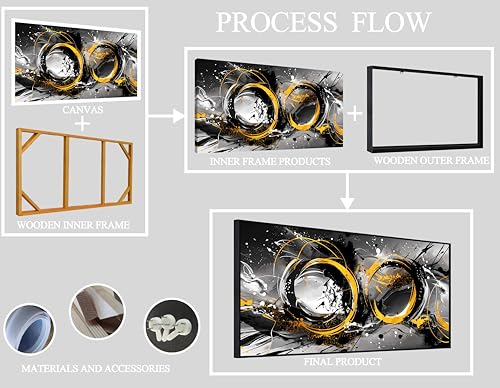 PROCESS FLOW

CANVAS

+

WOODEN INNER FRAME

INNER FRAME PRODUCTS

+

WOODEN OUTER FRAME

FINAL PRODUCT

MATERIALS AND ACCESSORIES