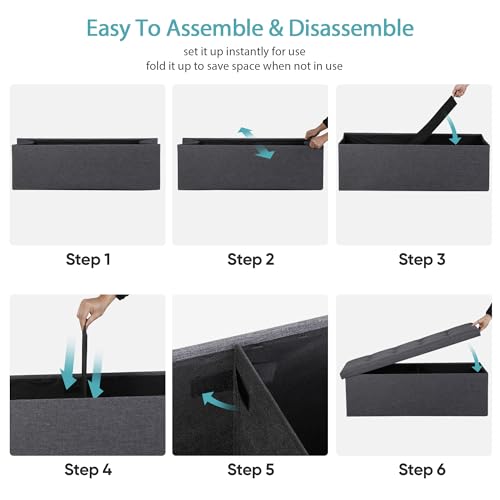 Easy To Assemble & Disassemble
set it up instantly for use
fold it up to save space when not in use

Step 1

Step 2

Step 3

Step 4

Step 5

Step 6