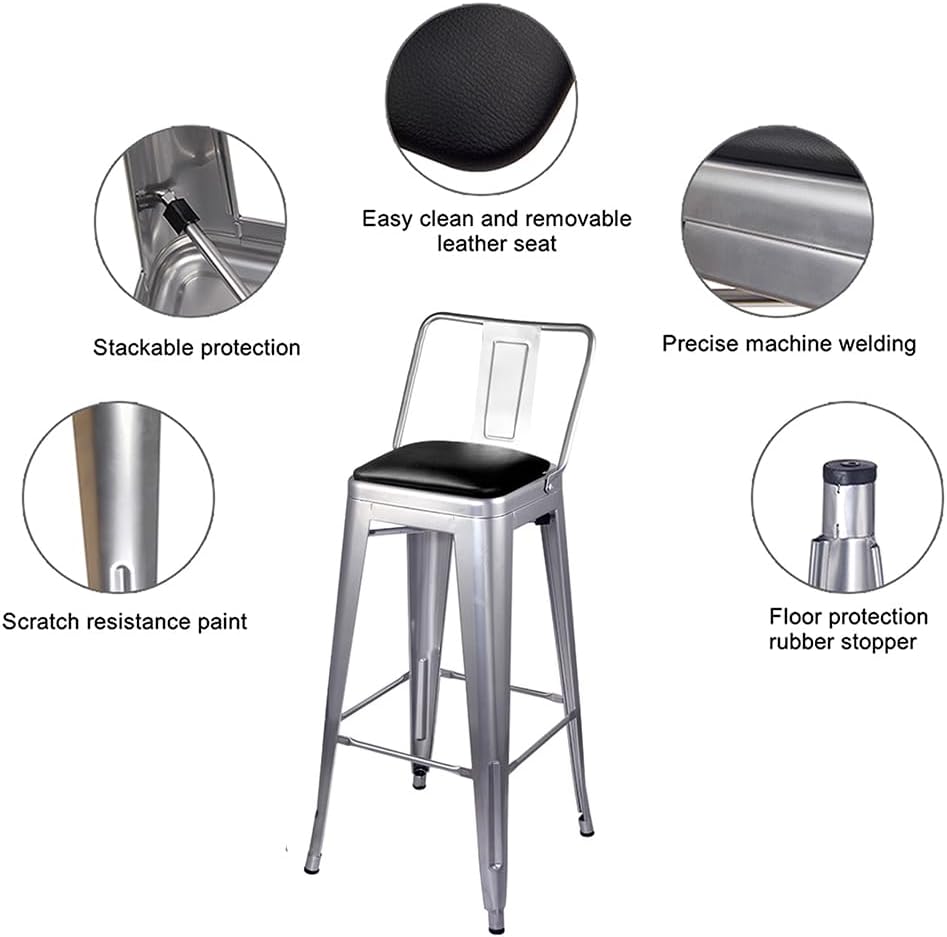 Easy clean and removable leather seat

Stackable protection

Precise machine welding

Scratch resistance paint

Floor protection rubber stopper