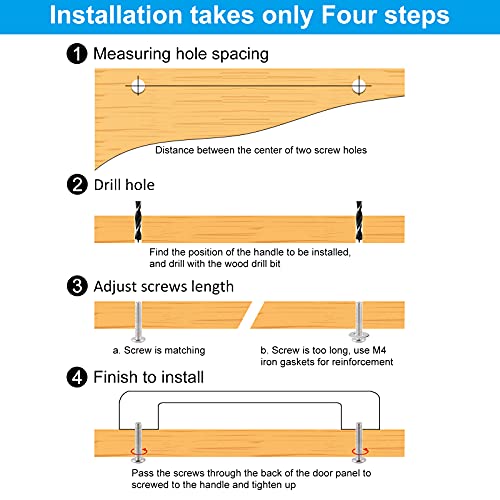 Installation takes only Four steps

1 Measuring hole spacing

Distance between the center of two screw holes

2 Drill hole

Find the position of the handle to be installed, and drill with the wood drill bit

3 Adjust screws length

a. Screw is matching

b. Screw is too long, use M4 iron gaskets for reinforcement

4 Finish to install

Pass the screws through the back of the door panel to screwed to the handle and tighten up