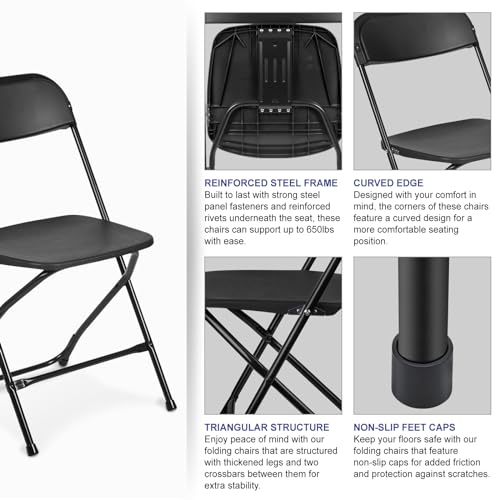 REINFORCED STEEL FRAME
Built to last with strong steel panel fasteners and reinforced rivets underneath the seat, these chairs can support up to 650lbs with ease.

CURVED EDGE
Designed with your comfort in mind, the corners of these chairs feature a curved design for a more comfortable seating position.

TRIANGULAR STRUCTURE
Enjoy peace of mind with our folding chairs that are structured with thickened legs and two crossbars between them for extra stability.

NON-SLIP FEET CAPS
Keep your floors safe with our folding chairs that feature non-slip caps for added friction and protection against scratches.