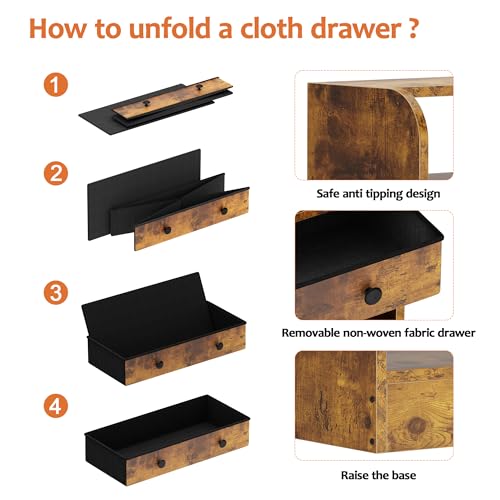 How to unfold a cloth drawer ?

1

2

3

4

Safe anti tipping design

Removable non-woven fabric drawer

Raise the base