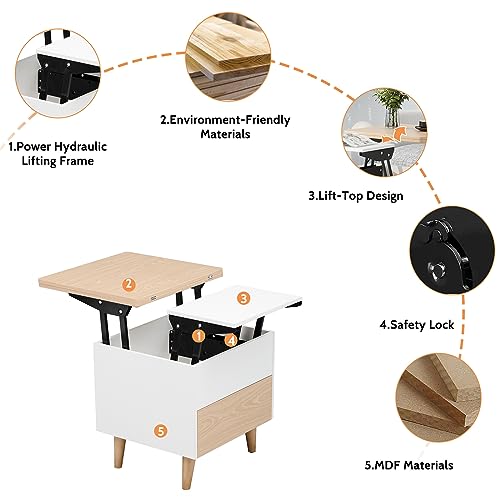 1.Power Hydraulic Lifting Frame

2.Environment-Friendly Materials

3.Lift-Top Design

4.Safety Lock

5.MDF Materials

2

3

1

4

5