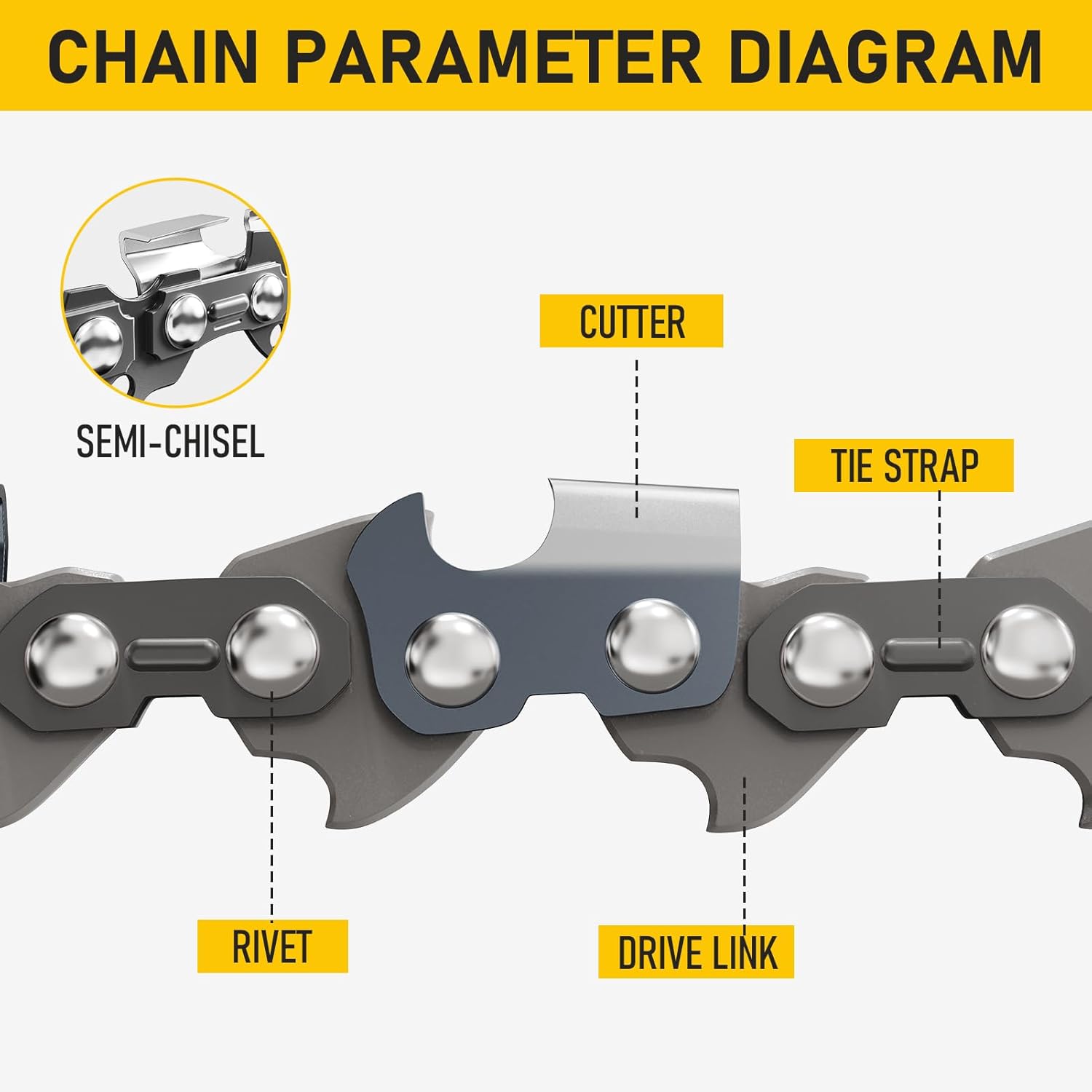 CHAIN PARAMETER DIAGRAM

SEMI-CHISEL

CUTTER

TIE STRAP

RIVET

DRIVE LINK