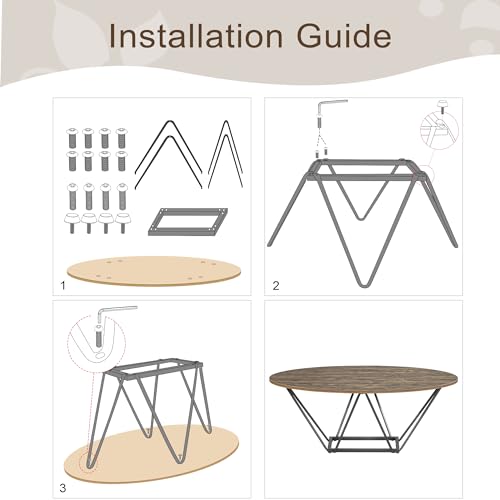 Installation Guide

1

2

3