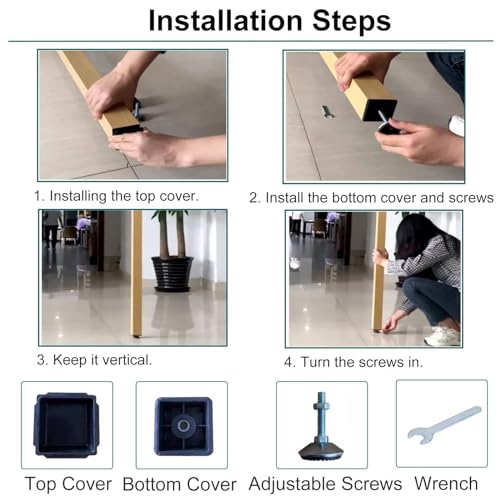 Installation Steps

1. Installing the top cover.

2. Install the bottom cover and screws

3. Keep it vertical.

4. Turn the screws in.

Top Cover

Bottom Cover

Adjustable Screws

Wrench