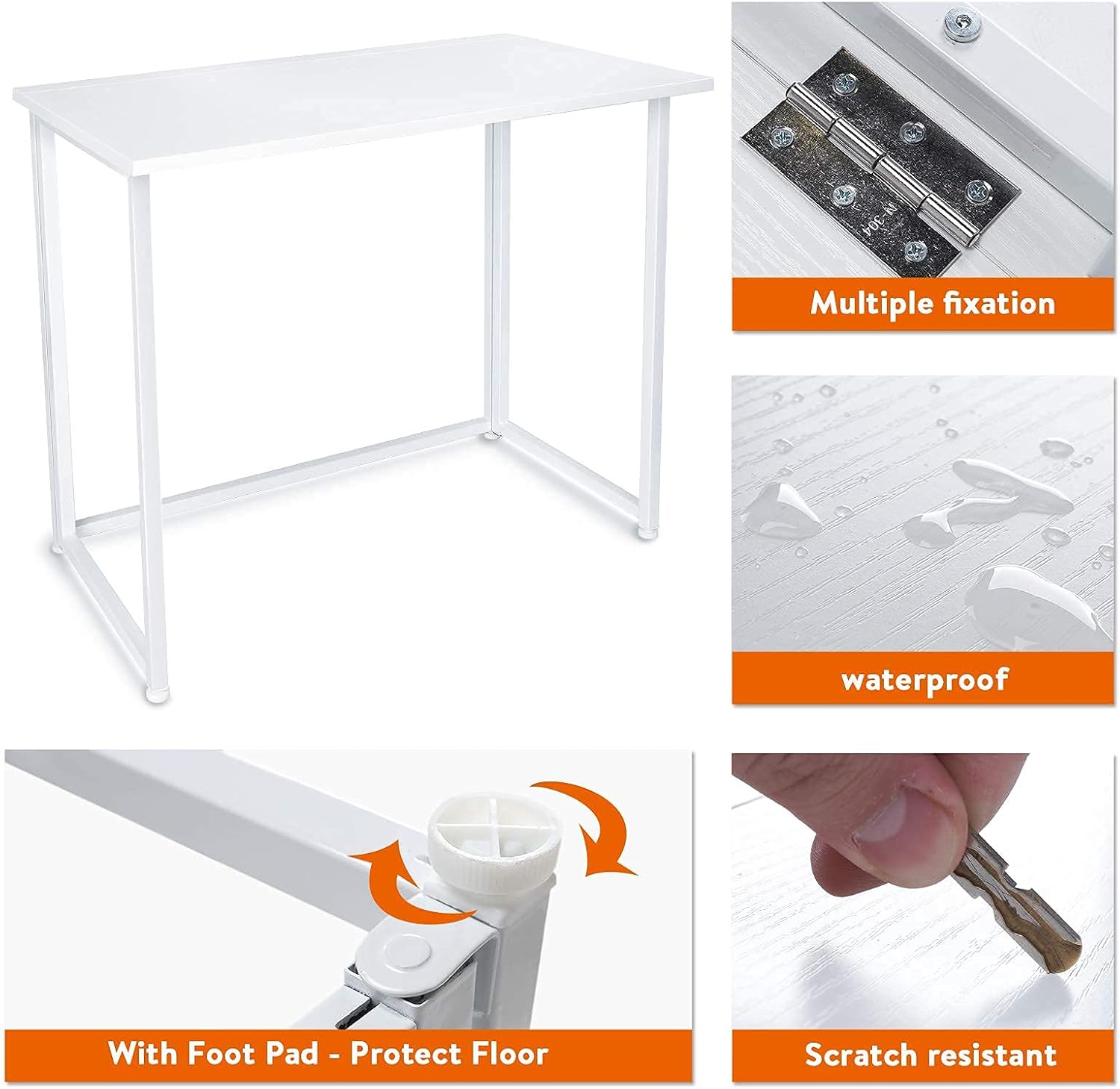 N-304

Multiple fixation

waterproof

With Foot Pad - Protect Floor

Scratch resistant