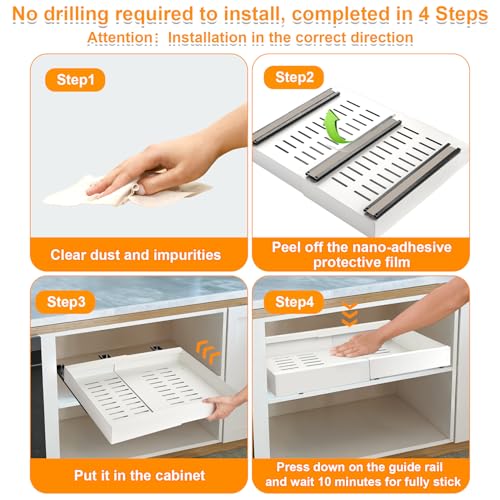 No drilling required to install, completed in 4 Steps

Attention: Installation in the correct direction

Step1

Clear dust and impurities

Step2

Peel off the nano-adhesive protective film

Step3

Put it in the cabinet

Step4

Press down on the guide rail and wait 10 minutes for fully stick