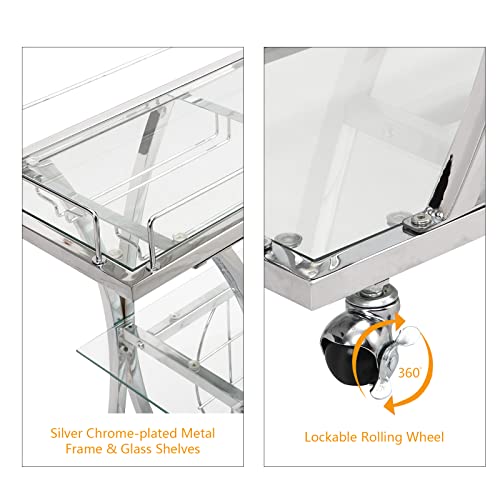 Silver Chrome-plated Metal Frame & Glass Shelves

360°

Lockable Rolling Wheel