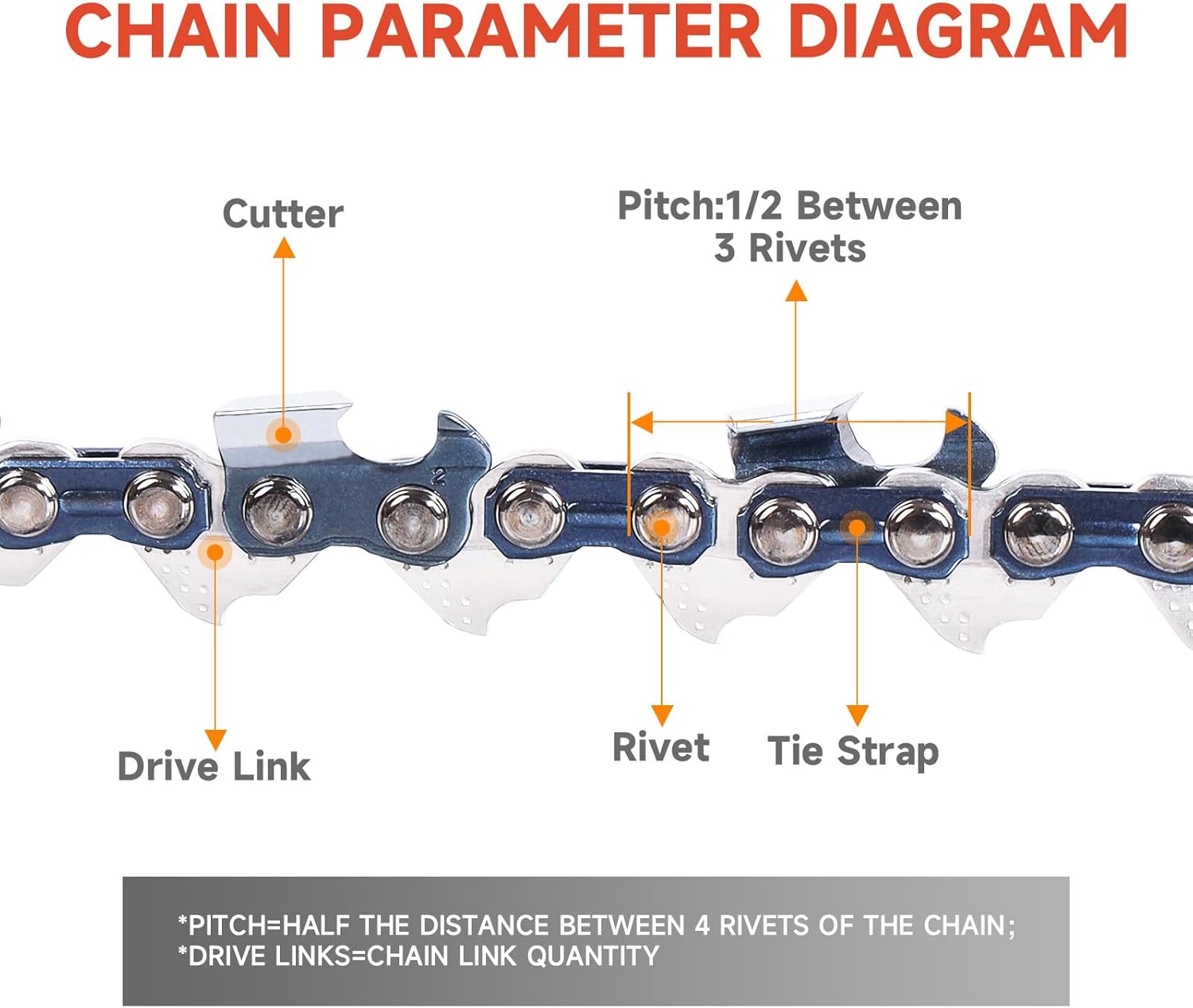 CHAIN PARAMETER DIAGRAM

Cutter

Pitch:1/2 Between 3 Rivets

Drive Link

Rivet

Tie Strap

*PITCH=HALF THE DISTANCE BETWEEN 4 RIVETS OF THE CHAIN;
*DRIVE LINKS=CHAIN LINK QUANTITY