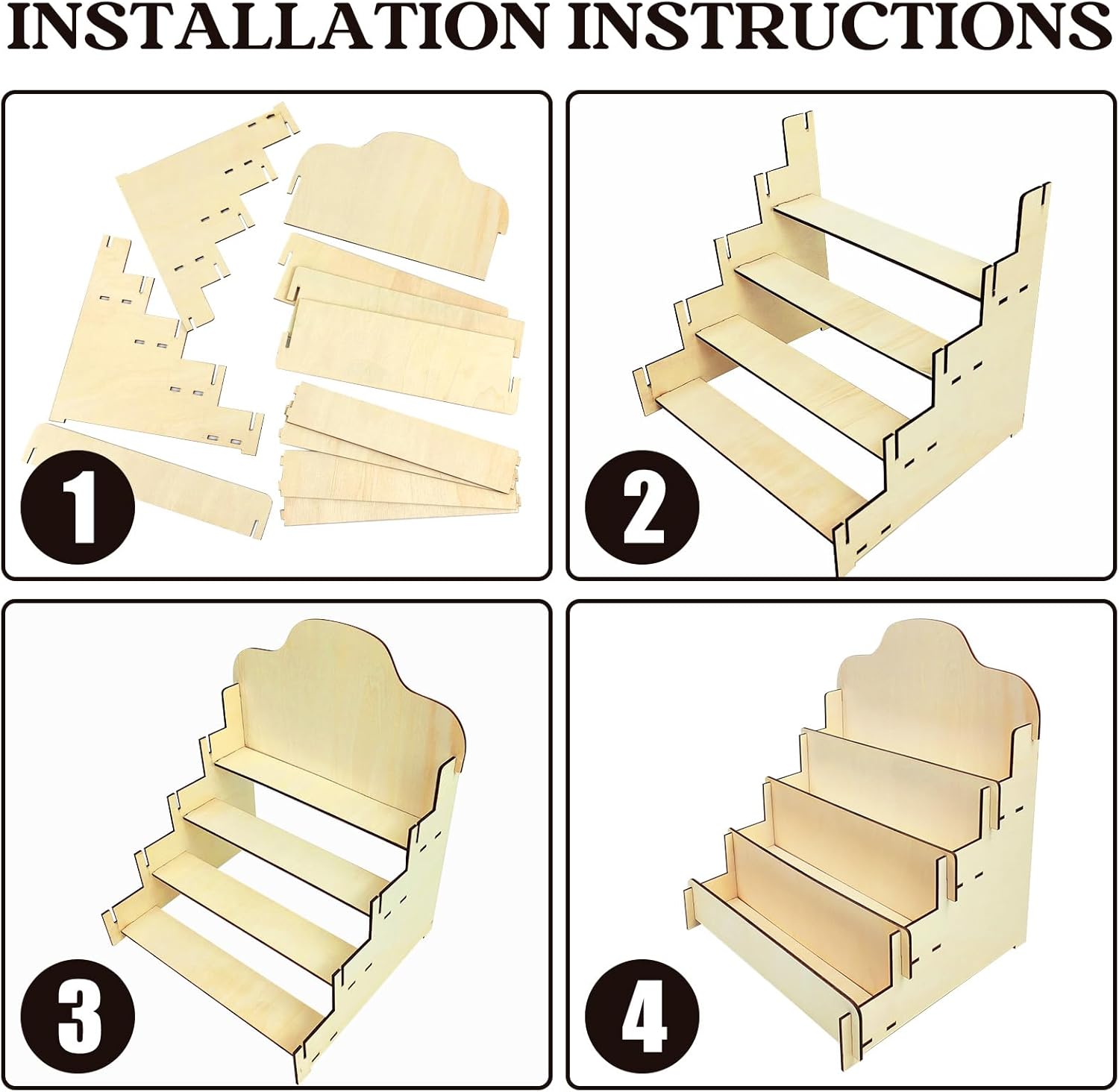 INSTALLATION INSTRUCTIONS

1

2

3

4