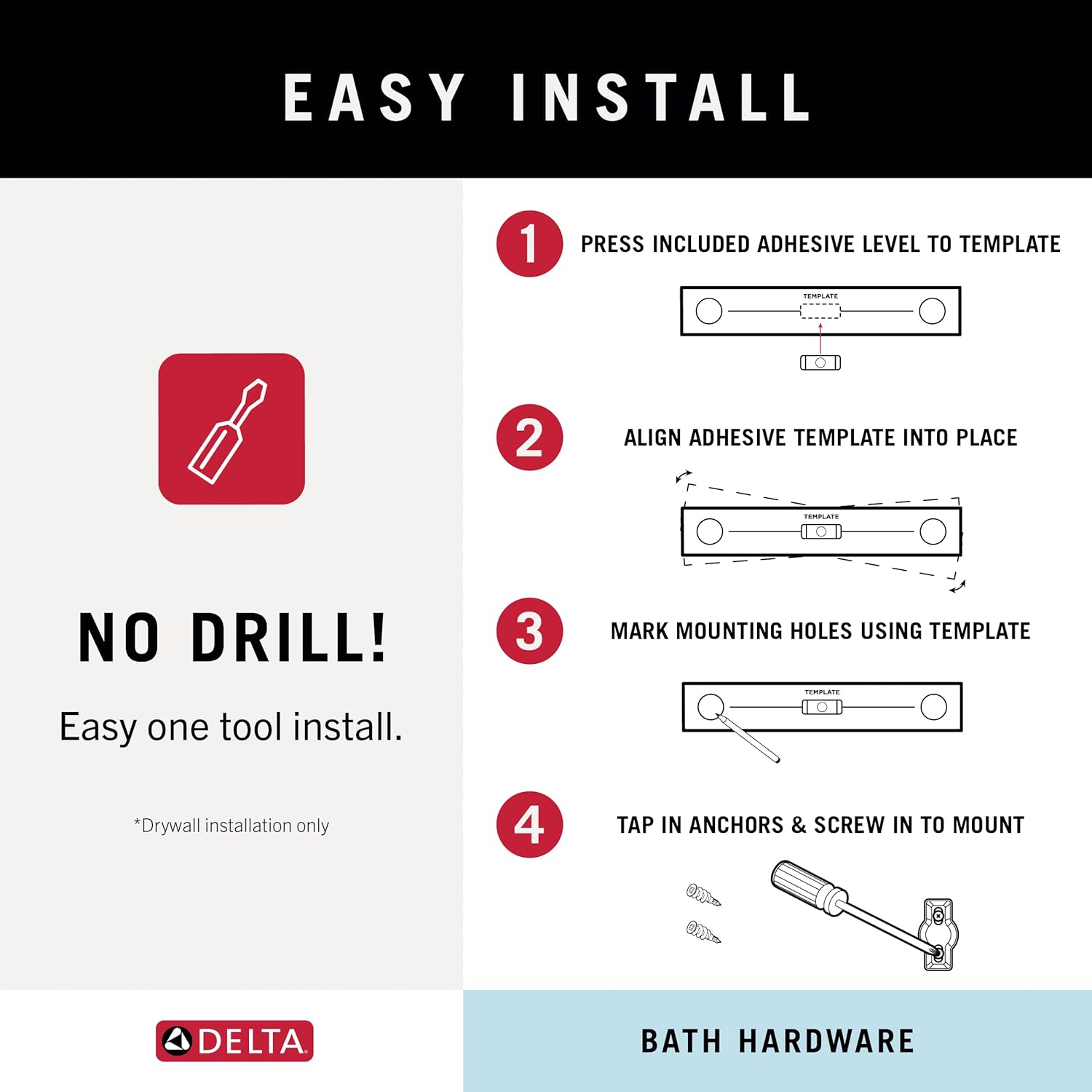 EASY INSTALL

NO DRILL!

Easy one tool install.

*Drywall installation only

1 PRESS INCLUDED ADHESIVE LEVEL TO TEMPLATE

TEMPLATE

2 ALIGN ADHESIVE TEMPLATE INTO PLACE

TEMPLATE

3 MARK MOUNTING HOLES USING TEMPLATE

TEMPLATE

4 TAP IN ANCHORS & SCREW IN TO MOUNT

DELTA

BATH HARDWARE