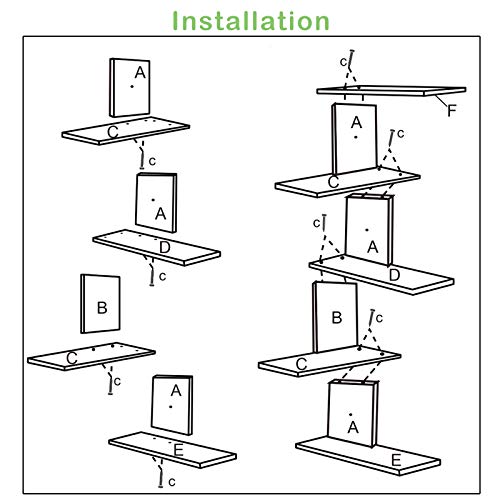 Installation

A
C
c
A
D
c
B
C
c
A
E
c

c
F
A
c
C
c
A
D
B
c
C
A
E