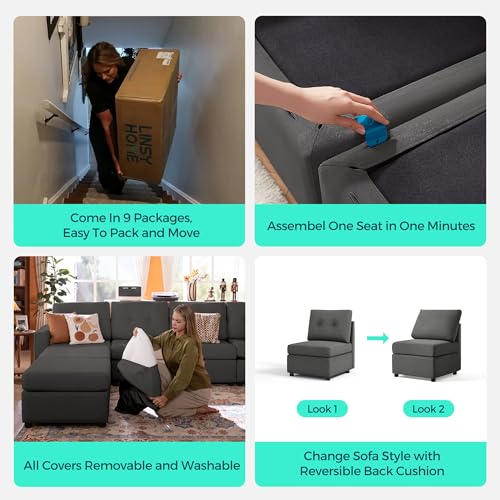 LINSY HOME

Come In 9 Packages, Easy To Pack and Move

Assembel One Seat in One Minutes

All Covers Removable and Washable

Look 1

Look 2

Change Sofa Style with Reversible Back Cushion