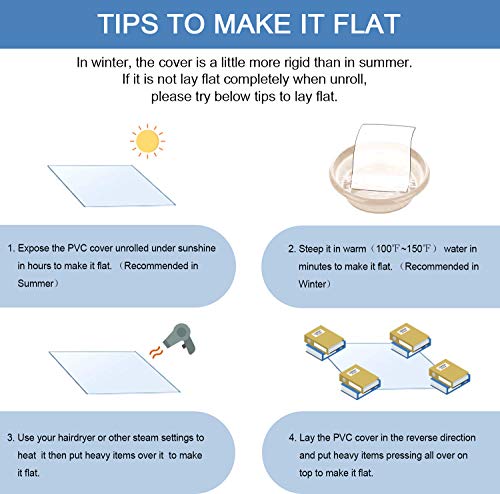 TIPS TO MAKE IT FLAT

In winter, the cover is a little more rigid than in summer. If it is not lay flat completely when unroll, please try below tips to lay flat.

1. Expose the PVC cover unrolled under sunshine in hours to make it flat. （Recommended in Summer）

2. Steep it in warm（100℉~150℉） water in minutes to make it flat. （Recommended in Winter）

3. Use your hairdryer or other steam settings to heat it then put heavy items over it to make it flat.

4. Lay the PVC cover in the reverse direction and put heavy items pressing all over on top to make it flat.