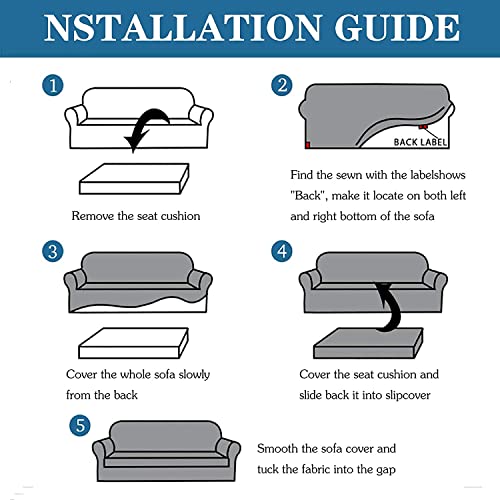 NSTALLATION GUIDE

1

Remove the seat cushion

2

BACK LABEL

Find the sewn with the labelshows "Back", make it locate on both left and right bottom of the sofa

3

Cover the whole sofa slowly from the back

4

Cover the seat cushion and slide back it into slipcover

5

Smooth the sofa cover and tuck the fabric into the gap