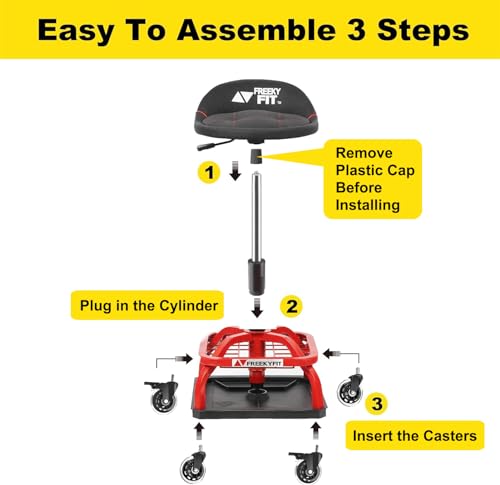 Easy To Assemble 3 Steps

FREEKY FIT

1

Remove Plastic Cap Before Installing

Plug in the Cylinder

2

FREEKYFIT

3

Insert the Casters