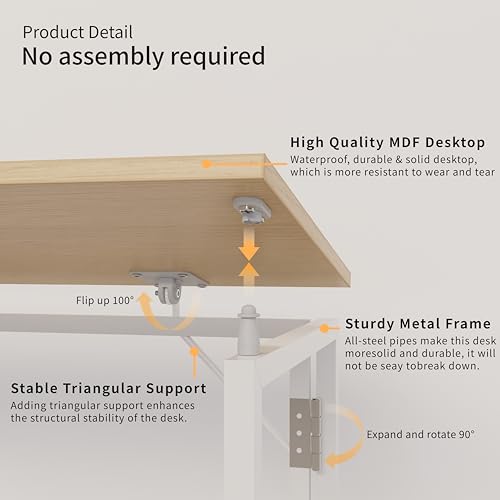 Product Detail
No assembly required

High Quality MDF Desktop
Waterproof, durable & solid desktop, which is more resistant to wear and tear

Flip up 100°

Sturdy Metal Frame
All-steel pipes make this desk moresolid and durable, it will not be seay tobreak down.

Stable Triangular Support
Adding triangular support enhances the structural stability of the desk.

Expand and rotate 90°