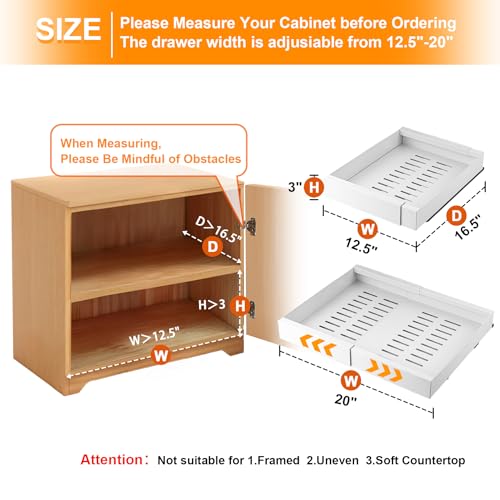 SIZE

Please Measure Your Cabinet before Ordering
The drawer width is adjusiable from 12.5"-20"

When Measuring,
Please Be Mindful of Obstacles

D>16.5"
D
H>3
H
W>12.5"
W

3"
H
W
12.5"
D
16.5"

W
20"

Attention: Not suitable for 1.Framed 2.Uneven 3.Soft Countertop