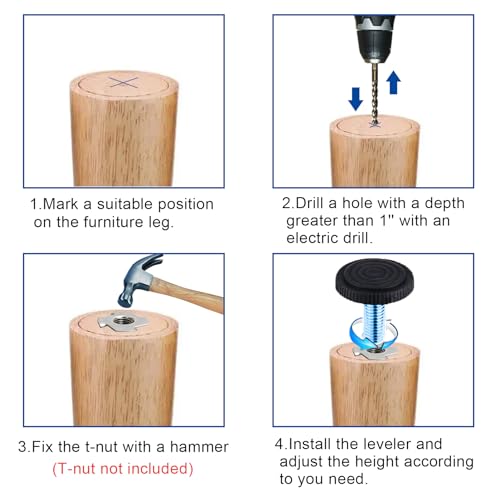 1.Mark a suitable position on the furniture leg.

2.Drill a hole with a depth greater than 1" with an electric drill.

3.Fix the t-nut with a hammer
(T-nut not included)

4.Install the leveler and adjust the height according to you need.