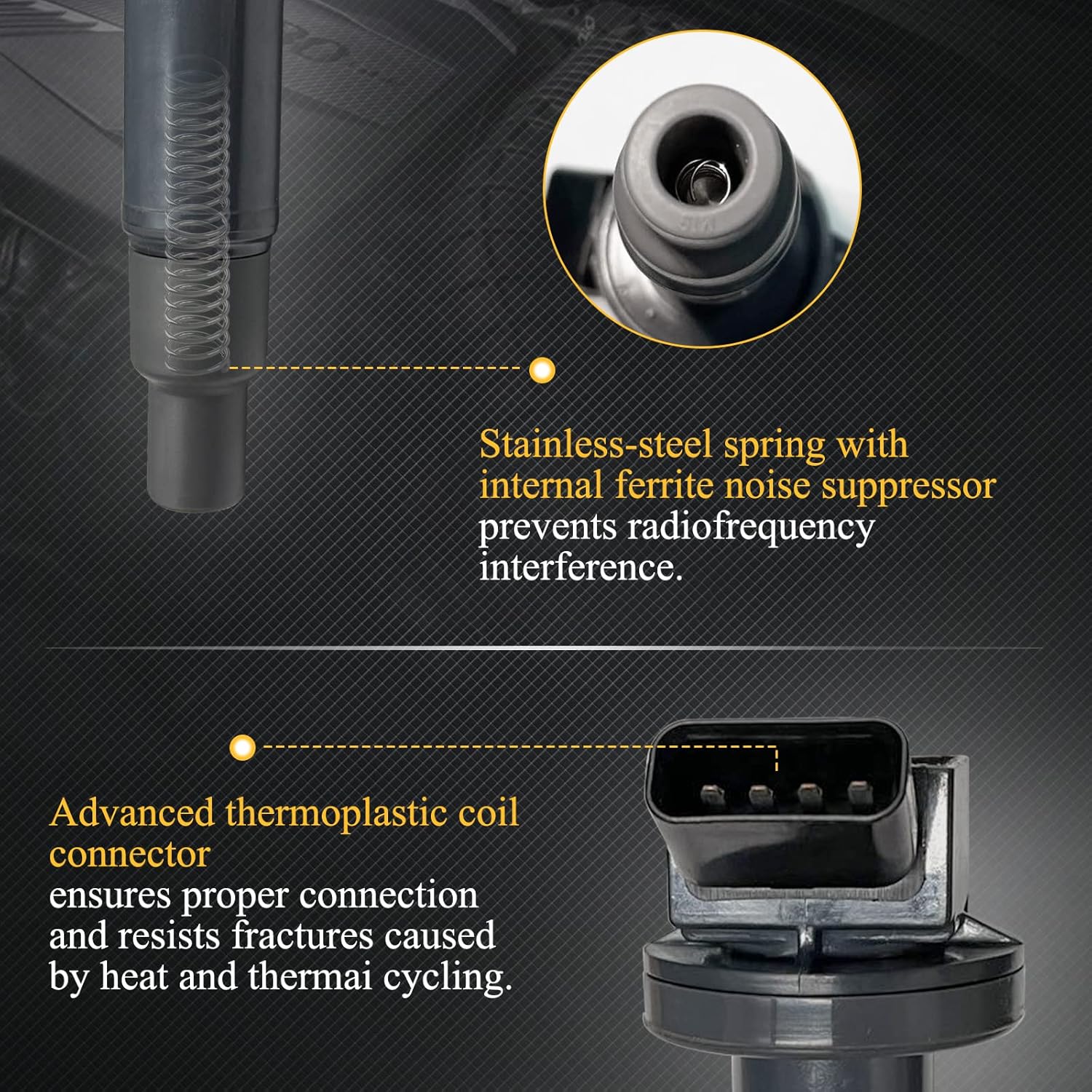 Stainless-steel spring with internal ferrite noise suppressor
prevents radiofrequency interference.

Advanced thermoplastic coil connector
ensures proper connection and resists fractures caused by heat and thermai cycling.