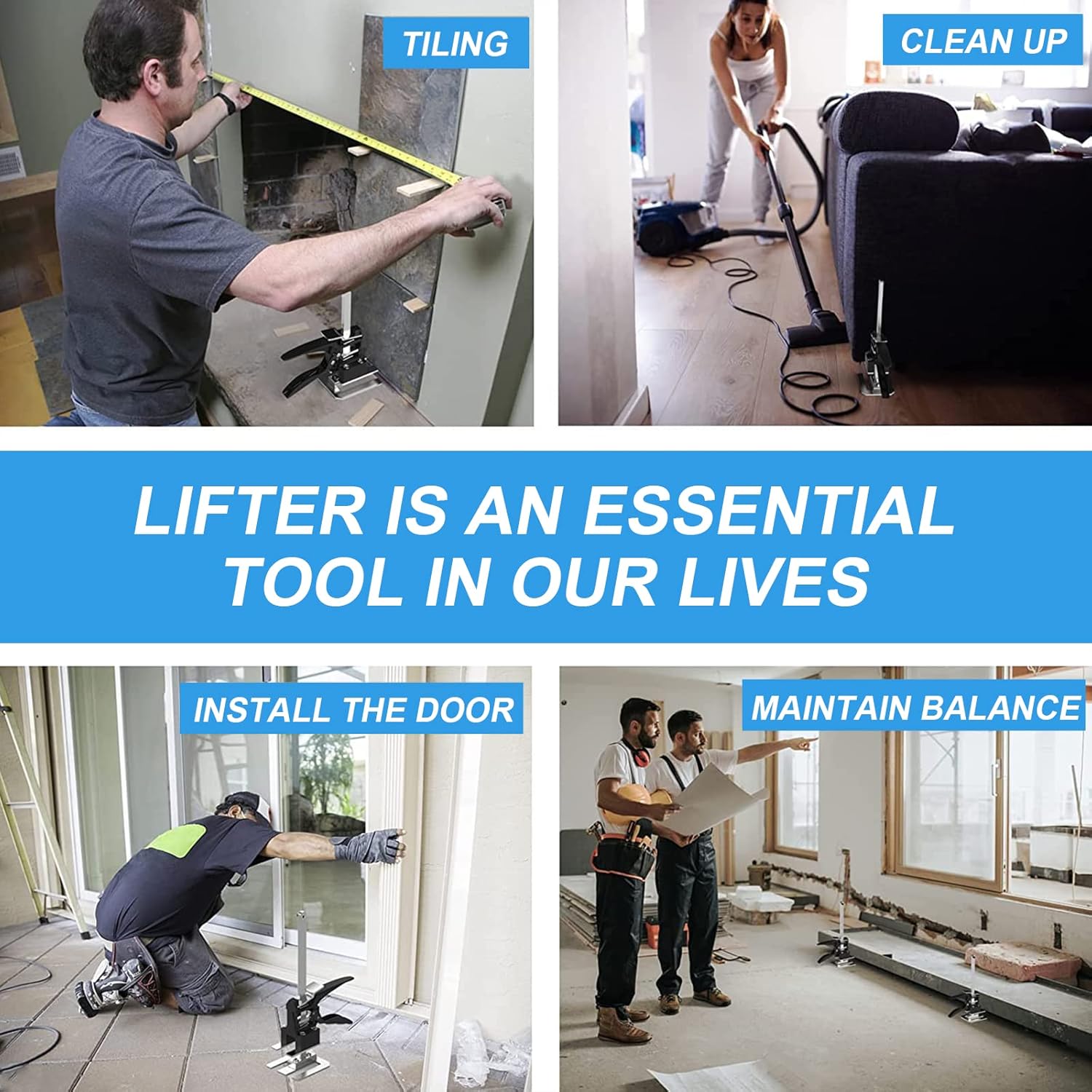 TILING

CLEAN UP

LIFTER IS AN ESSENTIAL TOOL IN OUR LIVES

INSTALL THE DOOR

MAINTAIN BALANCE