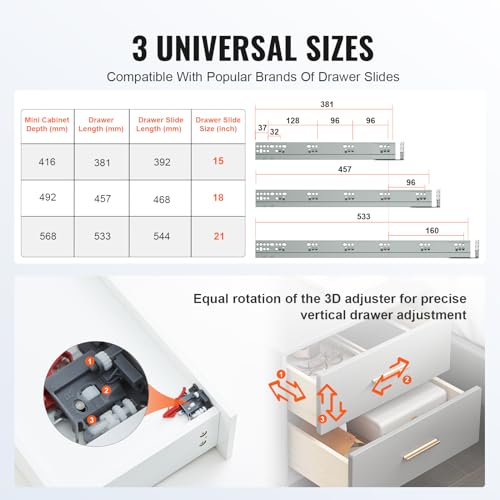 3 UNIVERSAL SIZES

Compatible With Popular Brands Of Drawer Slides

| Mini Cabinet Depth (mm) | Drawer Length (mm) | Drawer Slide Length (mm) | Drawer Slide Size (inch) |
|---|---|---|---|
| 416 | 381 | 392 | 15 |
| 492 | 457 | 468 | 18 |
| 568 | 533 | 544 | 21 |

381
37
32
128
96
96

457
96

533
160

Equal rotation of the 3D adjuster for precise vertical drawer adjustment

1
2
3

1
2
3